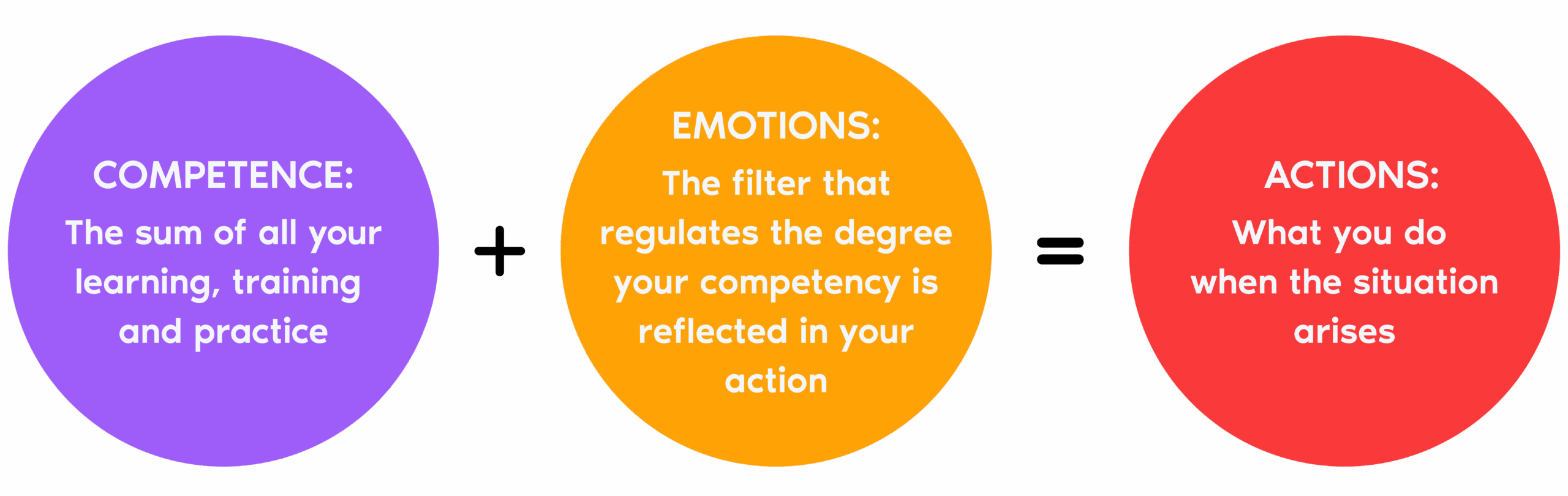 COMPETENCE:
The sum of all your learning, training and practice

+

EMOTIONS:
The filter that regulates the degree your competency is reflected in your action

=

ACTIONS:
What you do when the situation arises